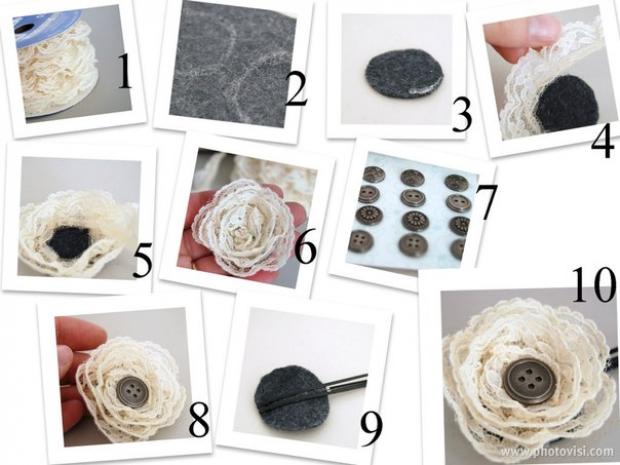 1
2
3
4
5
6
7
8
9
10
www.photovisi.com