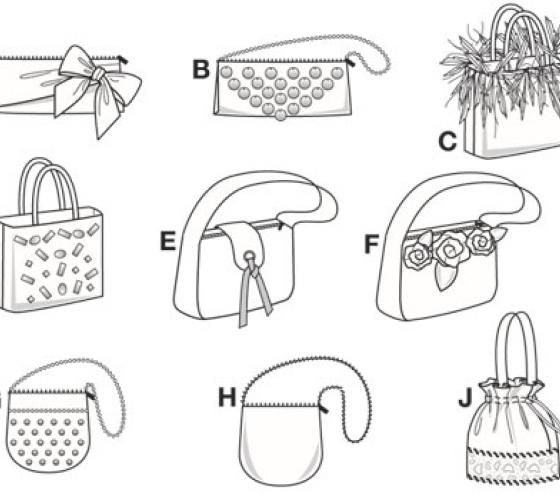 B

C

E

F

H

J