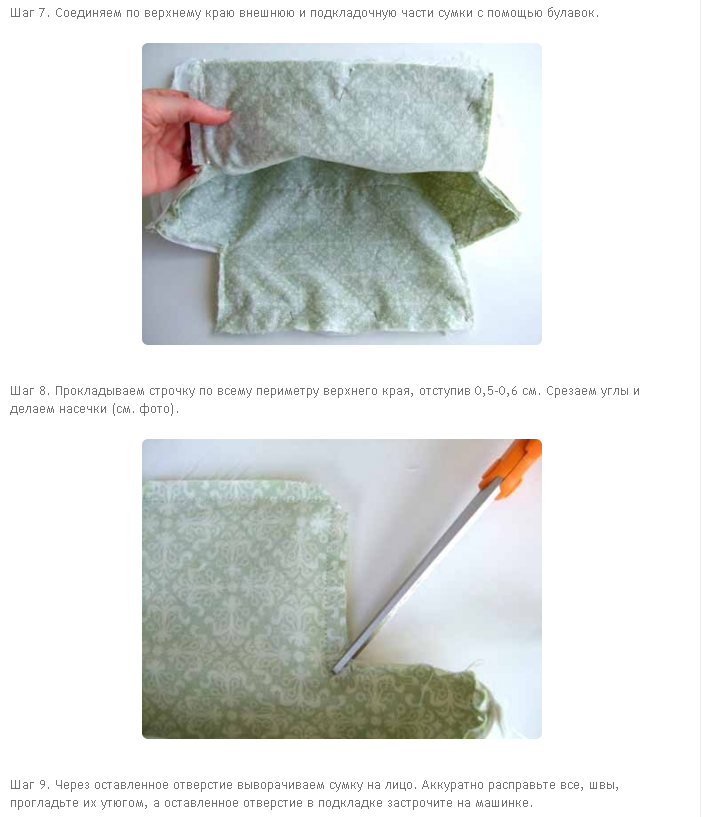 Шаг 7. Соединяем по верхнему краю внешнюю и подкладочную части сумки с помощью булавок.

Шаг 8. Прокладываем строчку по всему периметру верхнего края, отступив 0,5-0,6 см. Срезаем углы и делаем насечки (см. фото).

Шаг 9. Через оставленное отверстие выворачиваем сумку на лицо. Аккуратно расправьте все, швы, прогладьте их утюгом, а оставленное отверстие в подкладке застрочите на машинке.