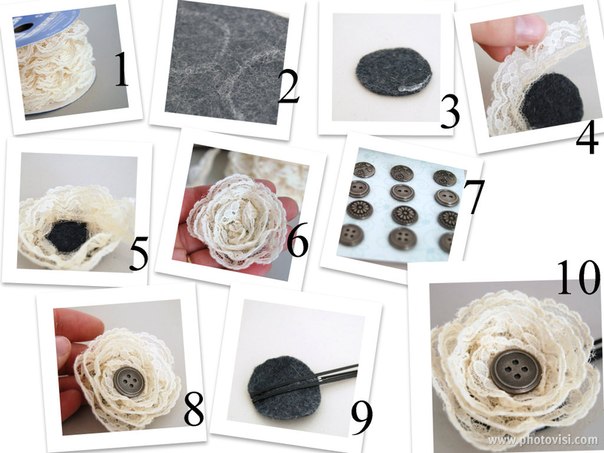 1
2
3
4
5
6
7
8
9
10
www.photovisi.com