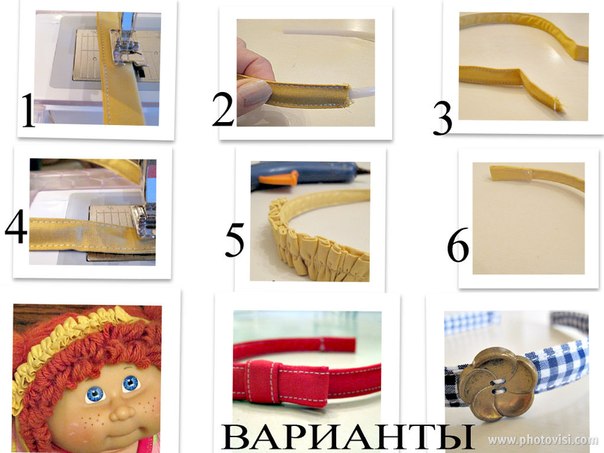 1
2
3
4
5
6
ВАРИАНТЫ
www.photovisi.com